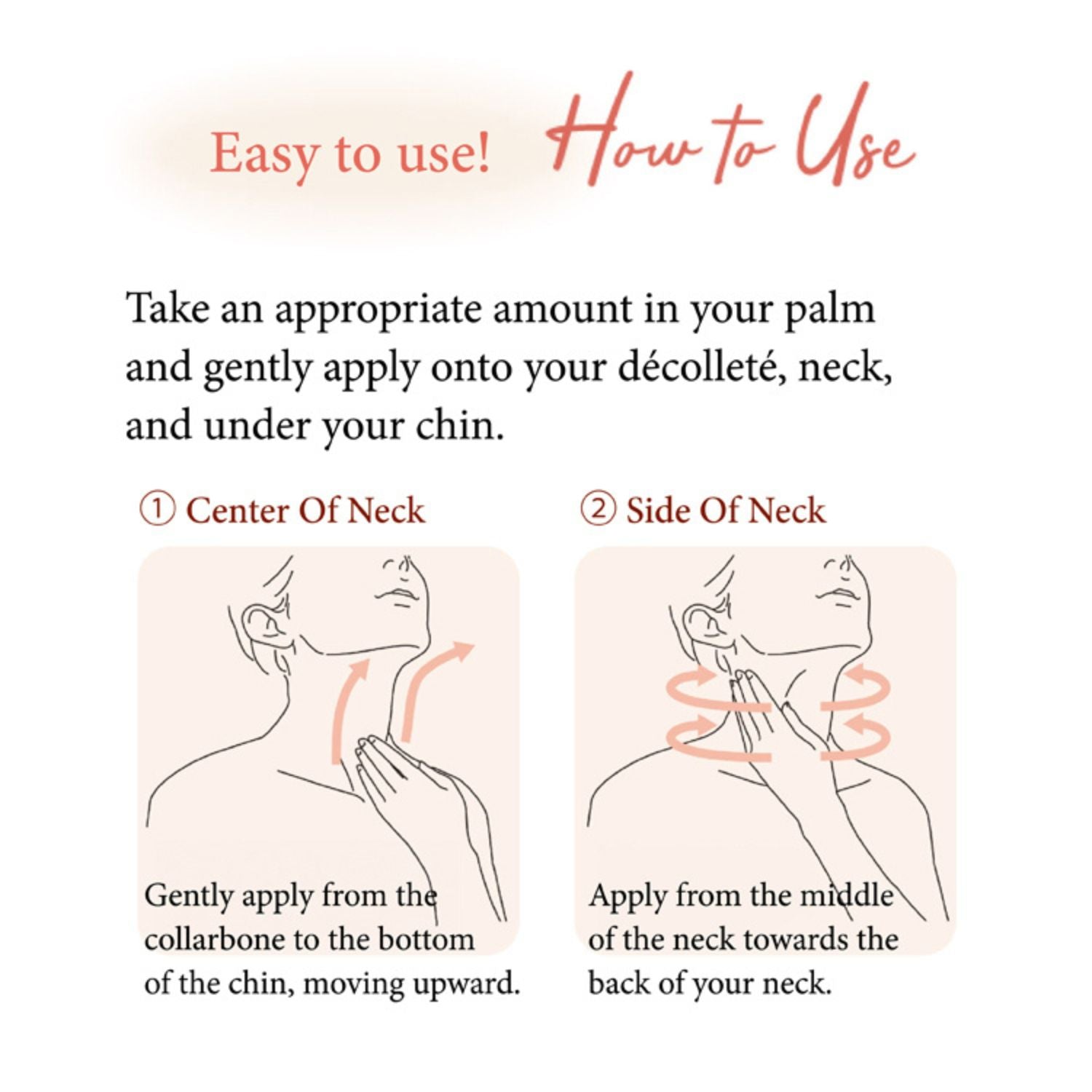 Easy to use! How to Use

Take an appropriate amount in your palm and gently apply onto your décolleté, neck, and under your chin.

① Center Of Neck

Gently apply from the collarbone to the bottom of the chin, moving upward.

② Side Of Neck

Apply from the middle of the neck towards the back of your neck.