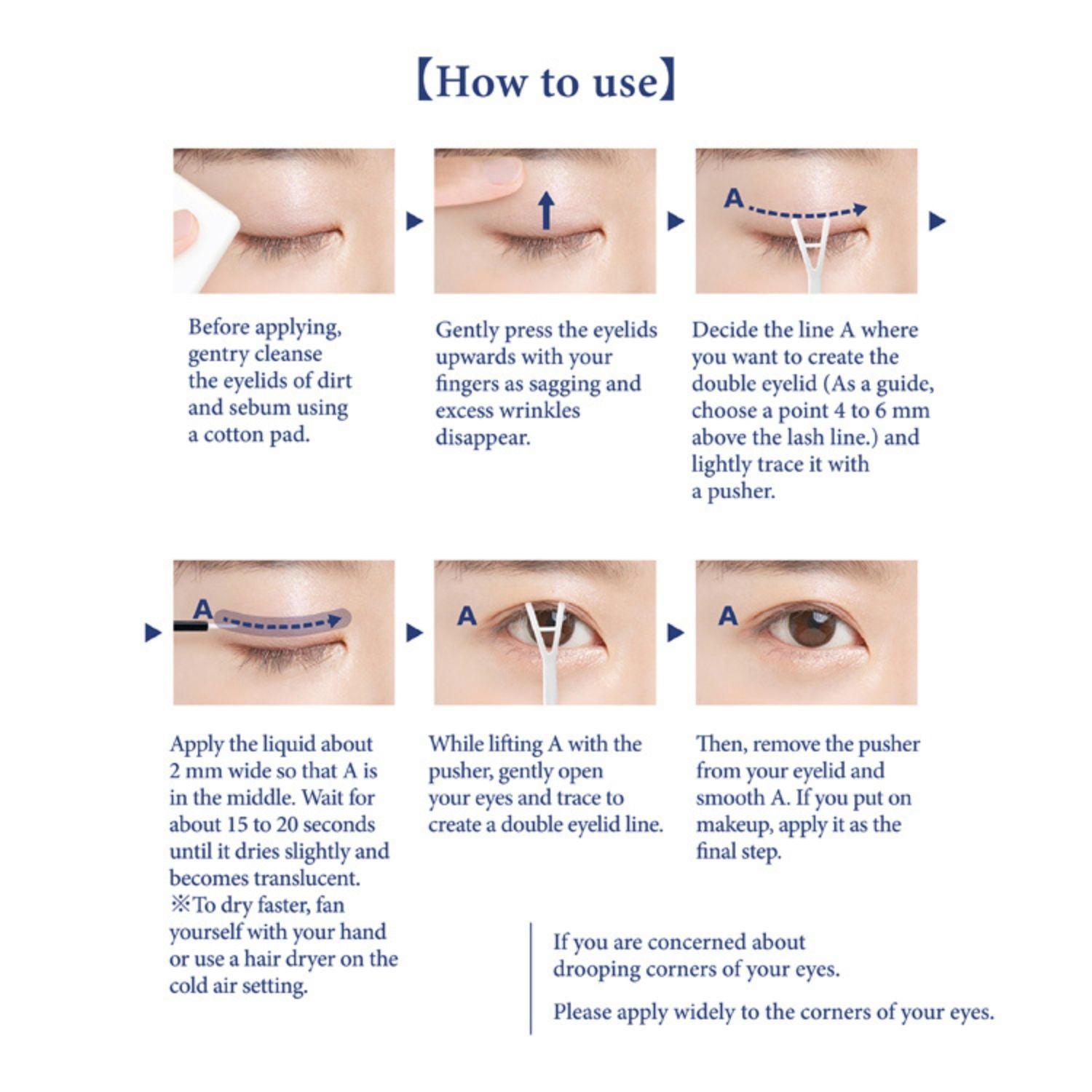 【How to use】

A

Before applying, gentry cleanse the eyelids of dirt and sebum using a cotton pad.

Gently press the eyelids upwards with your fingers as sagging and excess wrinkles disappear.

Decide the line A where you want to create the double eyelid (As a guide, choose a point 4 to 6 mm above the lash line.) and lightly trace it with a pusher.

A

A

A

Apply the liquid about 2 mm wide so that A is in the middle. Wait for about 15 to 20 seconds until it dries slightly and becomes translucent. ※To dry faster, fan yourself with your hand or use a hair dryer on the cold air setting.

While lifting A with the pusher, gently open your eyes and trace to create a double eyelid line.

Then, remove the pusher from your eyelid and smooth A. If you put on makeup, apply it as the final step.

If you are concerned about drooping corners of your eyes.

Please apply widely to the corners of your eyes.